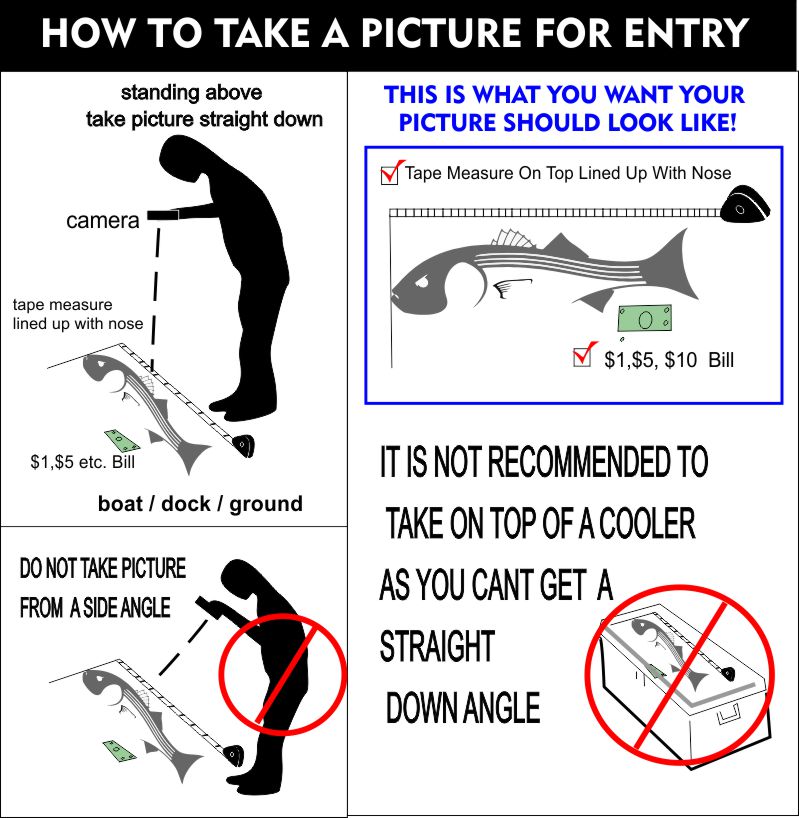 HOW TO TAKE A PICTURE FOR ENTRY

standing above
take picture straight down

camera

tape measure
lined up with nose

$1,$5 etc. Bill

boat / dock / ground

DO NOT TAKE PICTURE
FROM A SIDE ANGLE

THIS IS WHAT YOU WANT YOUR
PICTURE SHOULD LOOK LIKE!

Tape Measure On Top Lined Up With Nose

$1,$5, $10 Bill

IT IS NOT RECOMMENDED TO
TAKE ON TOP OF A COOLER
AS YOU CANT GET A
STRAIGHT
DOWN ANGLE